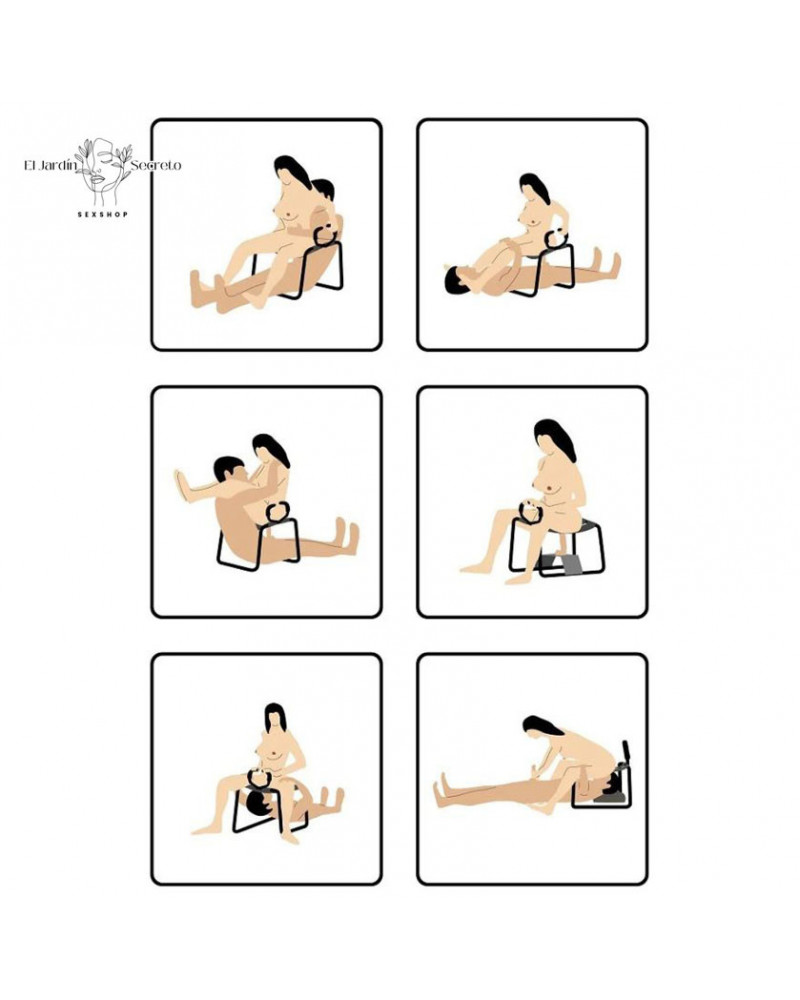 El Jardín Secreto
SEXSHOP