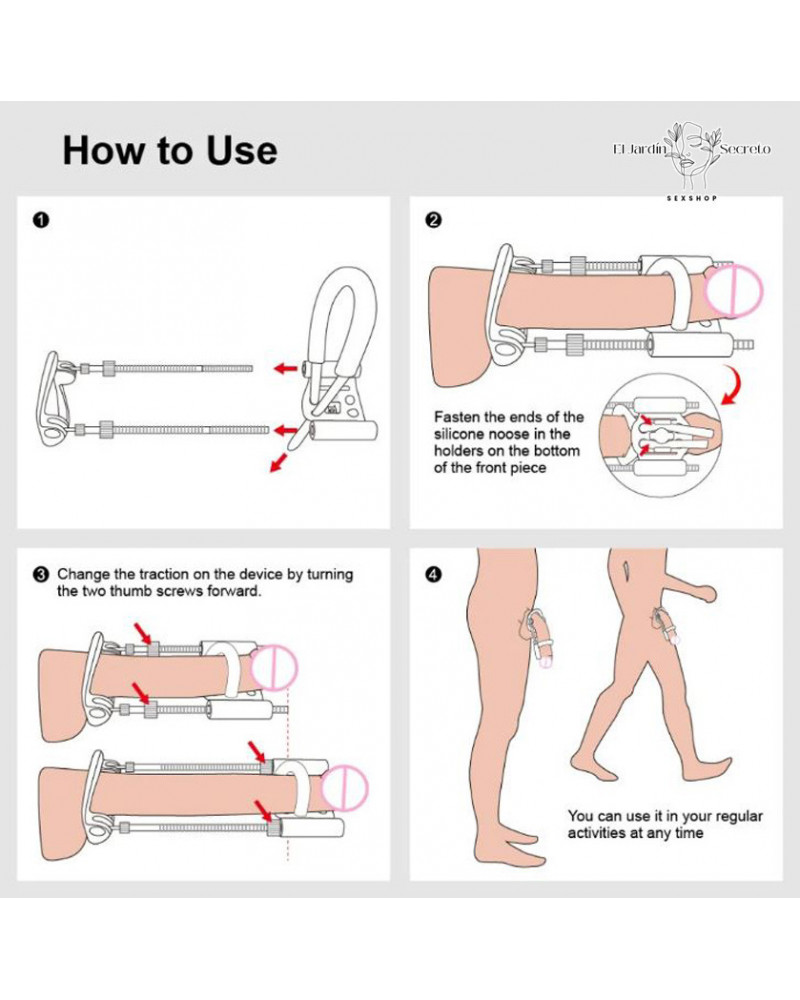 How to Use

El Jardin Secreto
SEXSHOP

❶

❷

Fasten the ends of the silicone noose in the holders on the bottom of the front piece

❸ Change the traction on the device by turning the two thumb screws forward.

❹

You can use it in your regular activities at any time